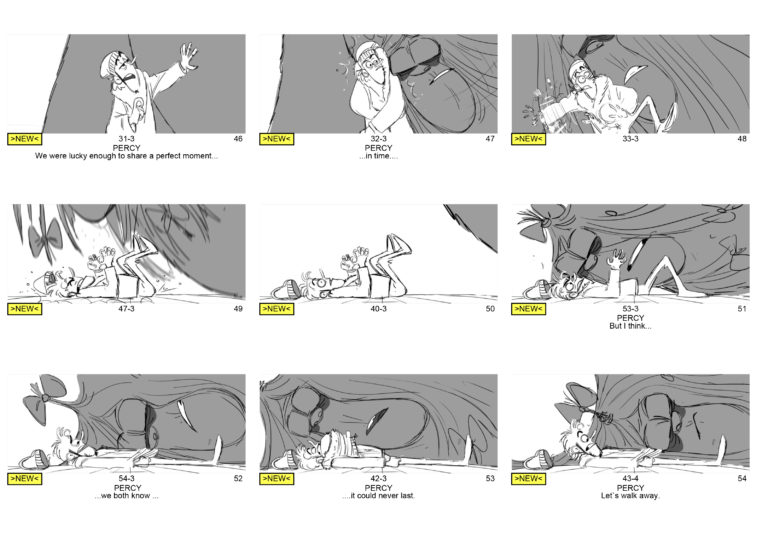 >NEW<
31-3
46
PERCY
We were lucky enough to share a perfect moment...

>NEW<
32-3
47
PERCY
...in time....

>NEW<
33-3
48

>NEW<
47-3
49

>NEW<
40-3
50

>NEW<
53-3
51
PERCY
But I think...

>NEW<
54-3
52
PERCY
...we both know ...

>NEW<
42-3
53
PERCY
....it could never last.

>NEW<
43-4
54
PERCY
Let`s walk away.